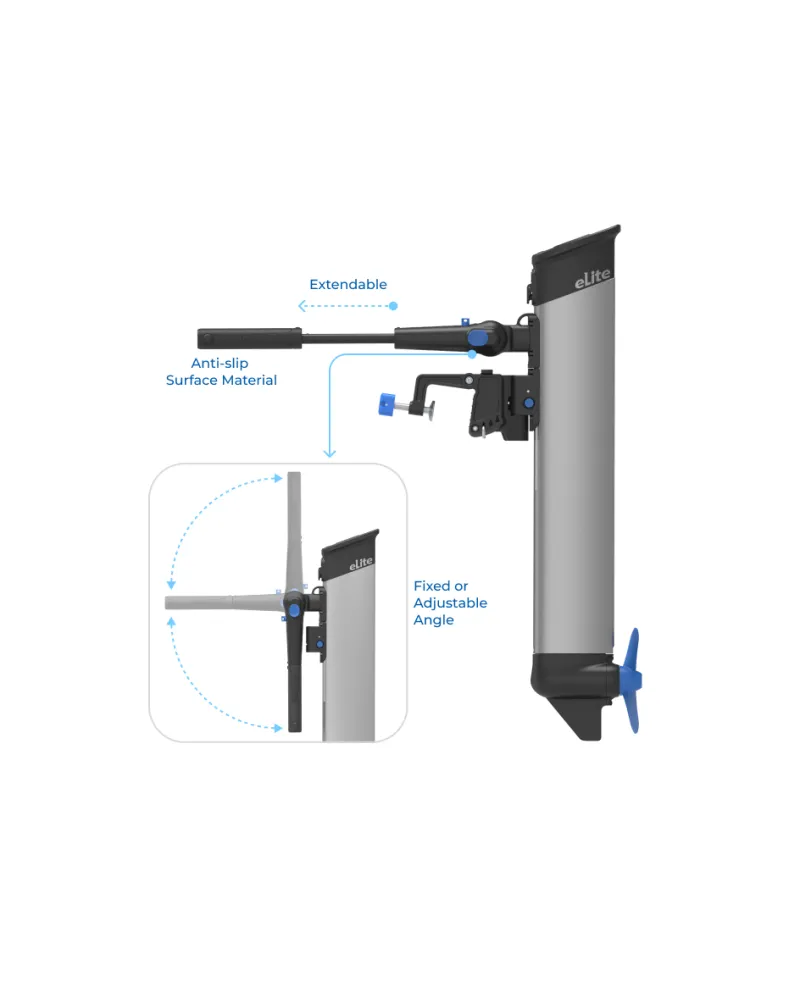 Extendable

eLite

Anti-slip Surface Material

eLite

Fixed or Adjustable Angle