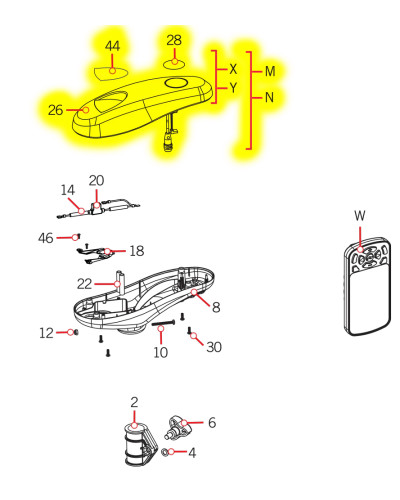 44
28
X
Y
M
N
26
20
14
46
18
22
8
12
10
30
W
2
6
4